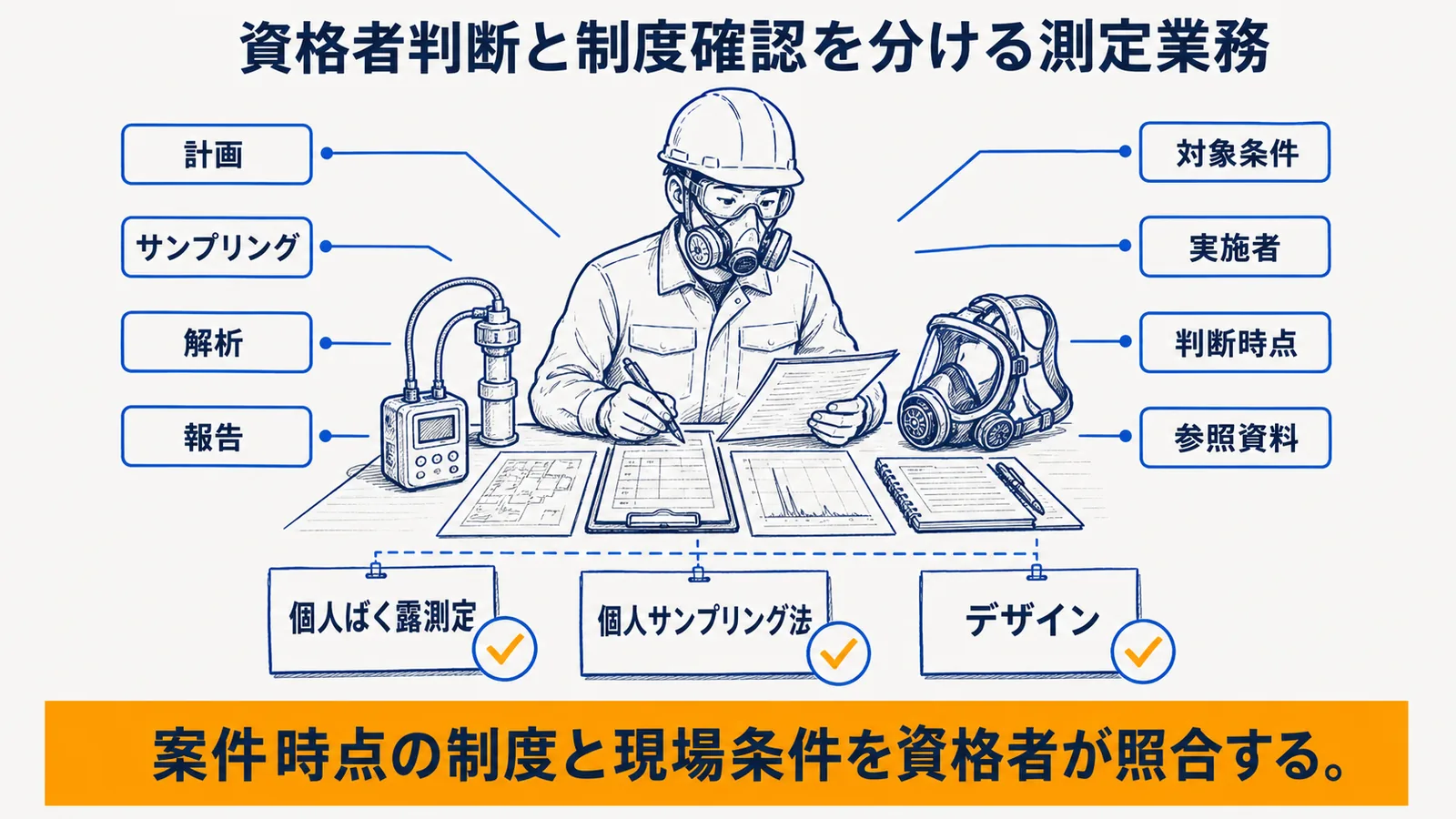 資格者判断と制度確認を分ける測定業務

計画

サンプリング

解析

報告

対象条件

実施者

判断時点

参照資料

個人ばく露測定

個人サンプリング法

デザイン

案件時点の制度と現場条件を資格者が照合する。