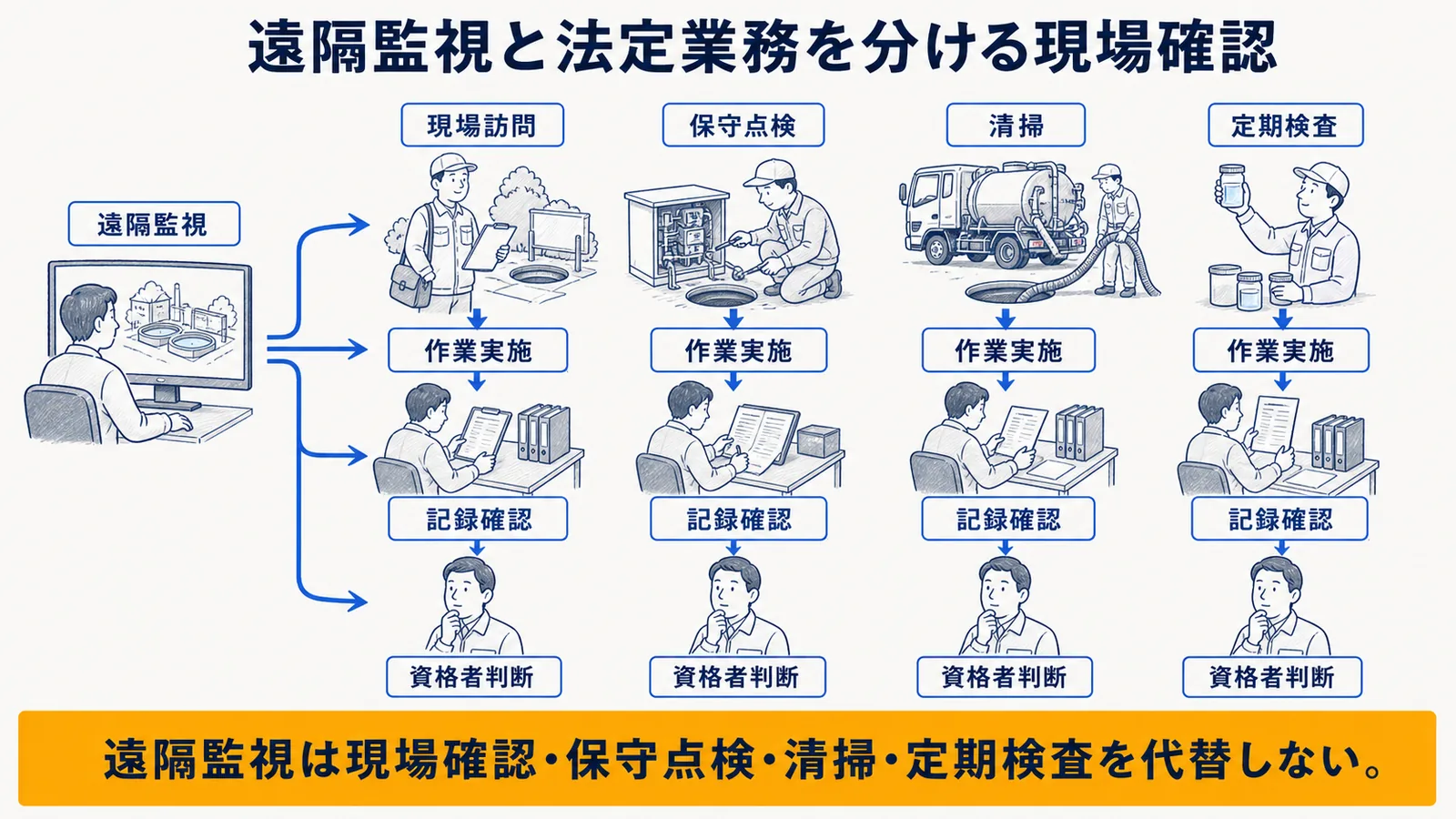 遠隔監視と法定業務を分ける現場確認

遠隔監視

現場訪問

作業実施

記録確認

資格者判断

保守点検

作業実施

記録確認

資格者判断

清掃

作業実施

記録確認

資格者判断

定期検査

作業実施

記録確認

資格者判断

遠隔監視は現場確認・保守点検・清掃・定期検査を代替しない。