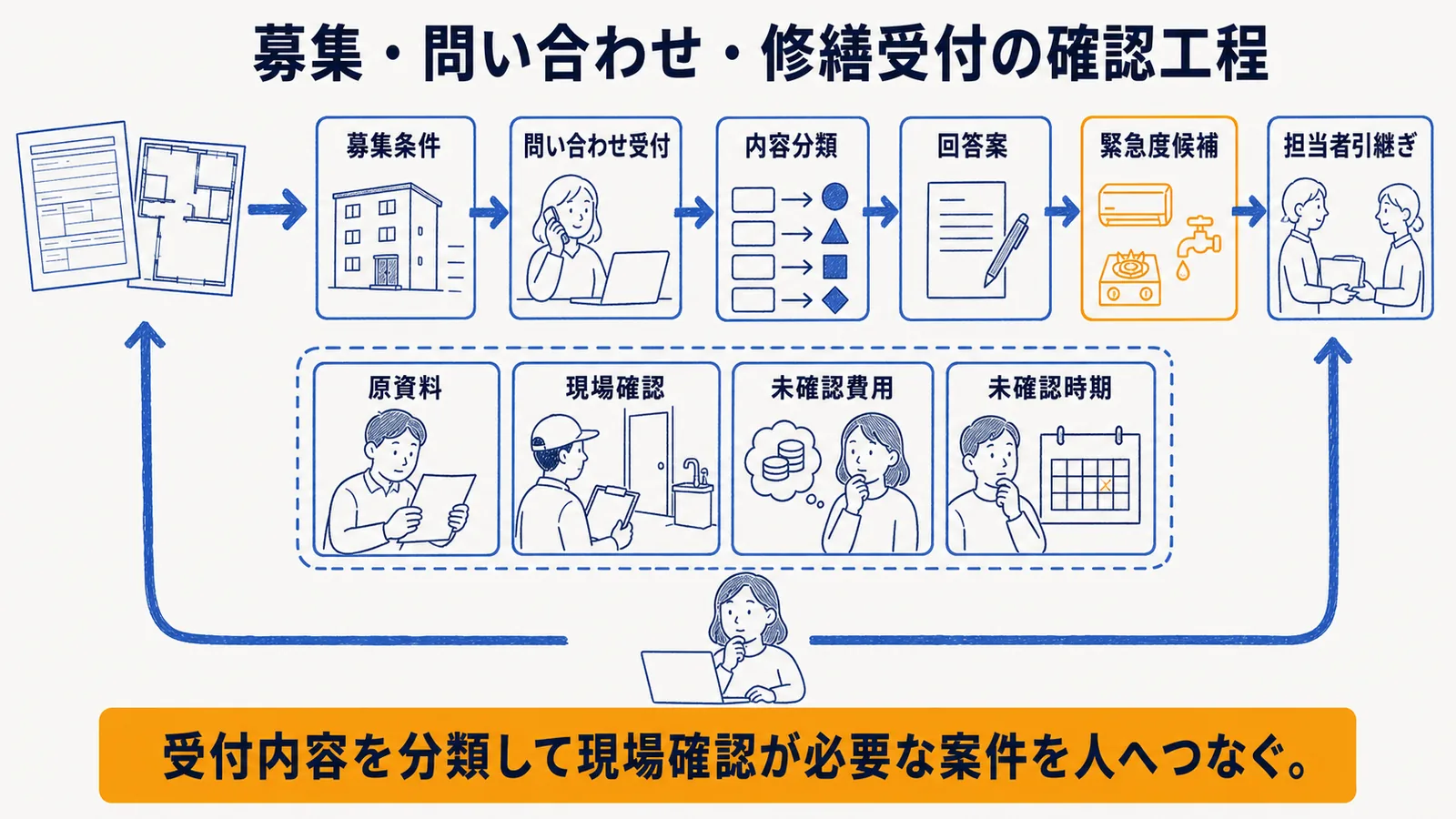 募集・問い合わせ・修繕受付の確認工程

募集条件

問い合わせ受付

内容分類

回答案

緊急度候補

担当者引継ぎ

原資料

現場確認

未確認費用

未確認時期

受付内容を分類して現場確認が必要な案件を人へつなぐ。