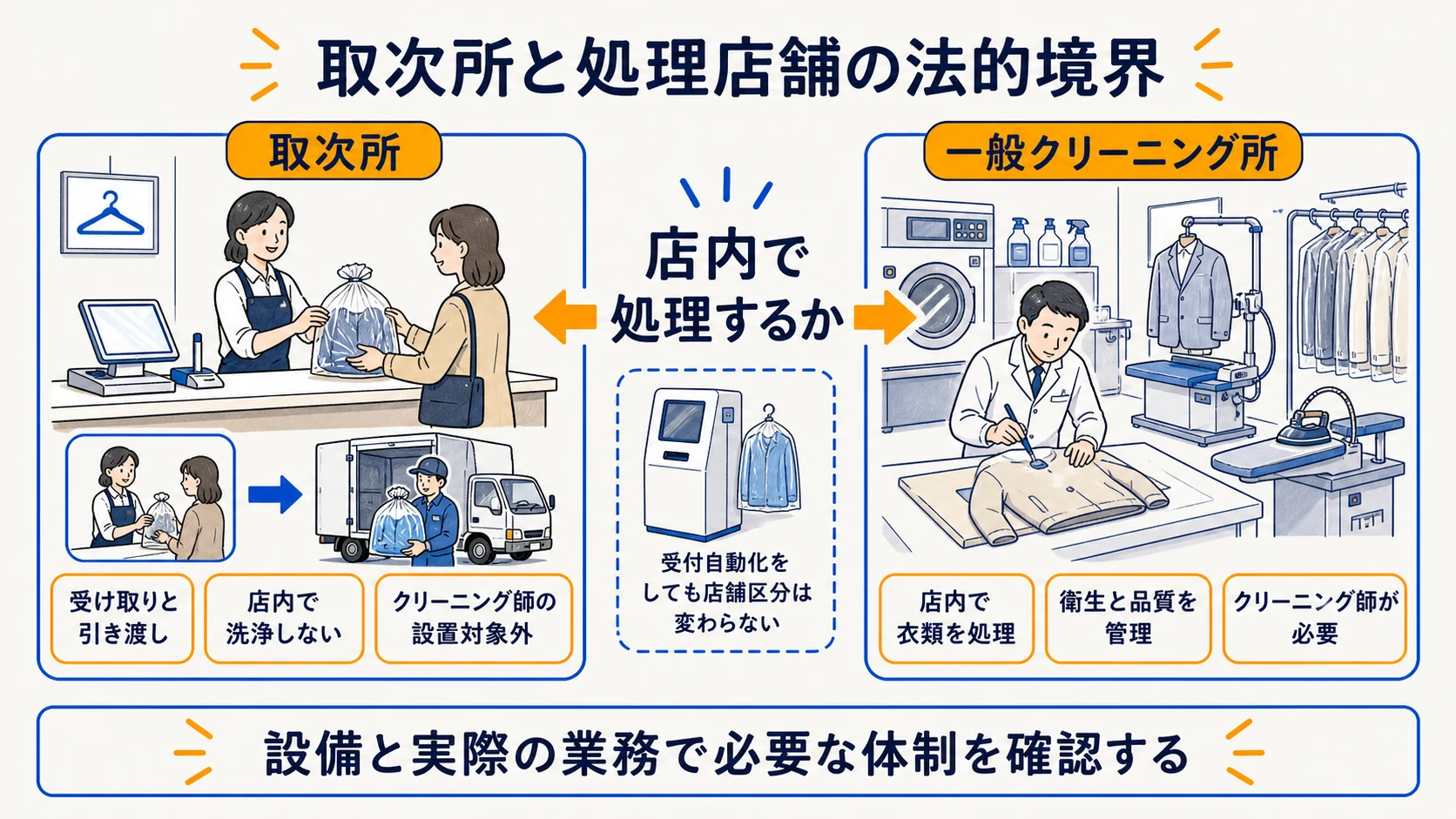 取次所と処理店舗の法的境界

取次所

受け取りと引き渡し

店内で洗浄しない

クリーニング師の設置対象外

店内で処理するか

受付自動化をしても店舗区分は変わらない

一般クリーニング所

店内で衣類を処理

衛生と品質を管理

クリーニング師が必要

設備と実際の業務で必要な体制を確認する