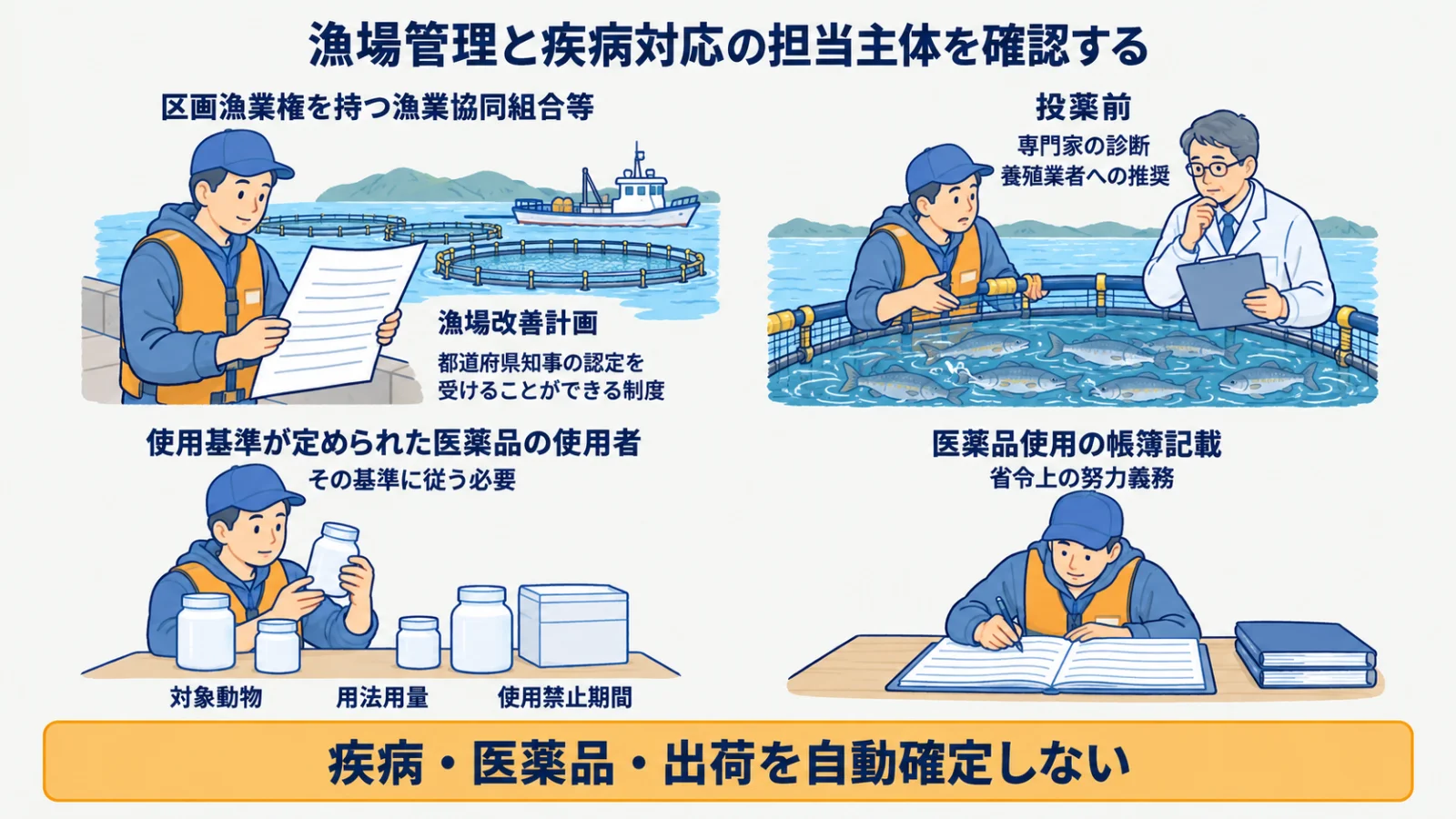 漁場管理と疾病対応の担当主体を確認する

区画漁業権を持つ漁業協同組合等

漁場改善計画

都道府県知事の認定を受けることができる制度

投薬前

専門家の診断
養殖業者への推奨

使用基準が定められた医薬品の使用者

その基準に従う必要

対象動物

用法用量

使用禁止期間

医薬品使用の帳簿記載

省令上の努力義務

疾病・医薬品・出荷を自動確定しない